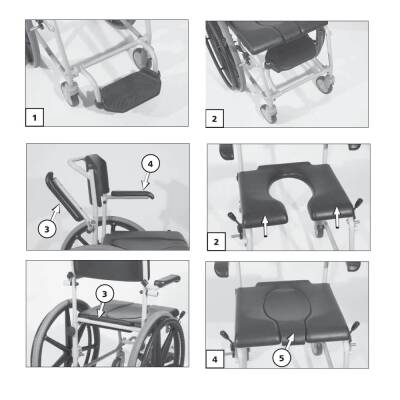 1

2

4

3

2

3

4

5